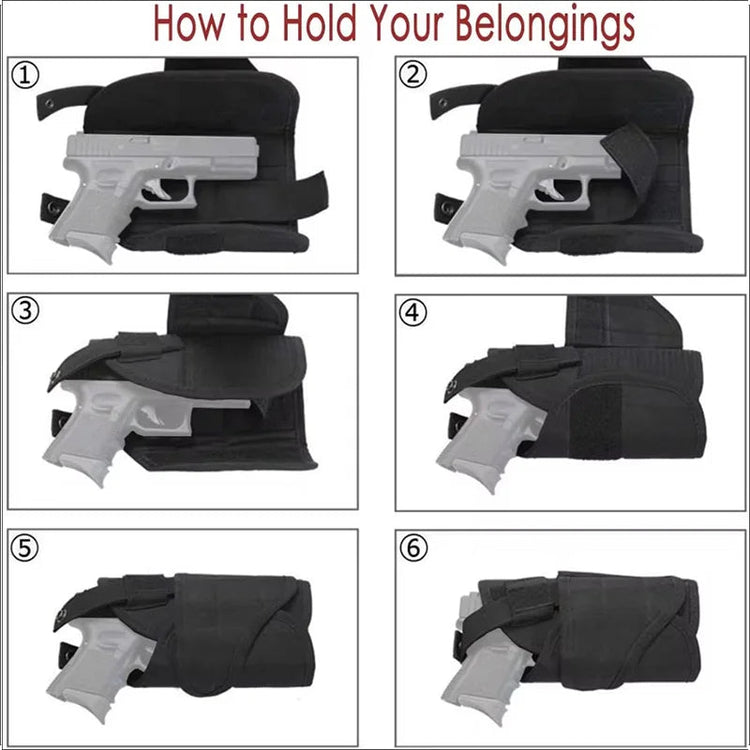 How to Hold Your Belongings

①

②

③

④

⑤

⑥