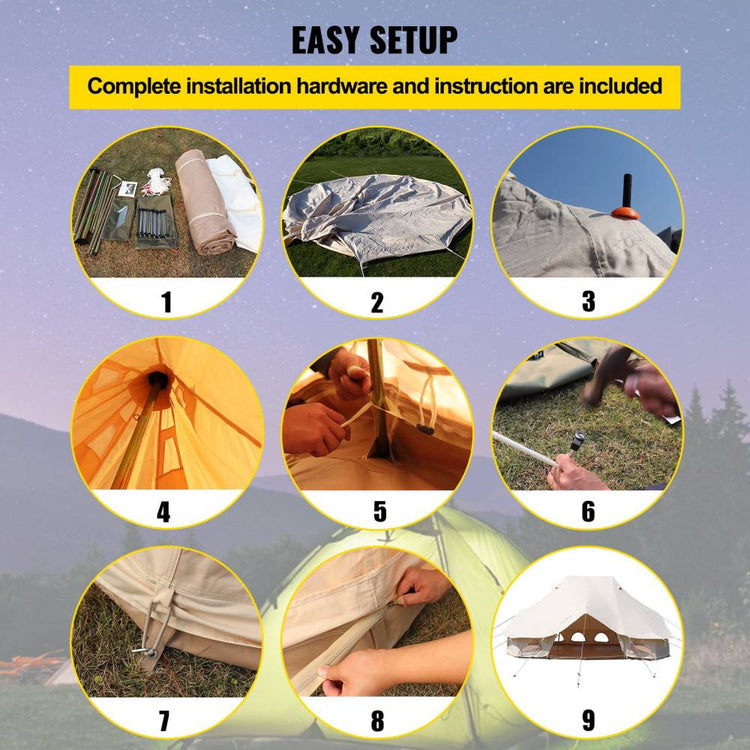 EASY SETUP

Complete installation hardware and instruction are included

1

2

3

4

5

6

7

8

9