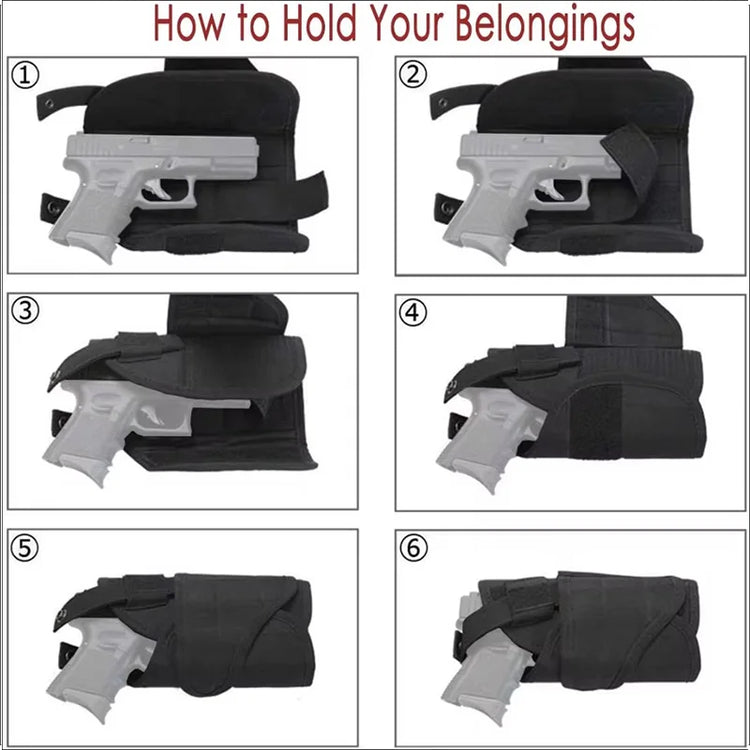 How to Hold Your Belongings

①

②

③

④

⑤

⑥