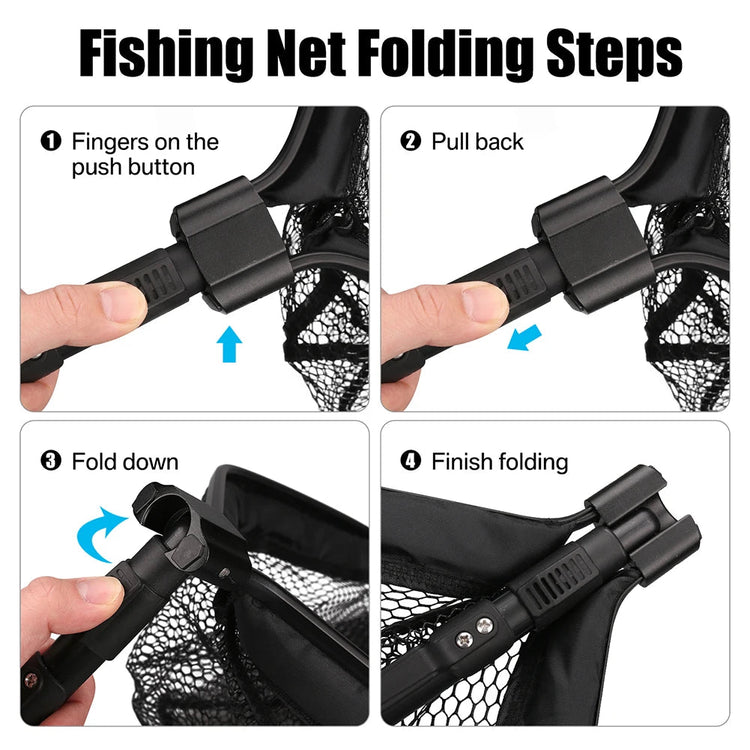 Fishing Net Folding Steps

❶ Fingers on the push button

❷ Pull back

❸ Fold down

❹ Finish folding